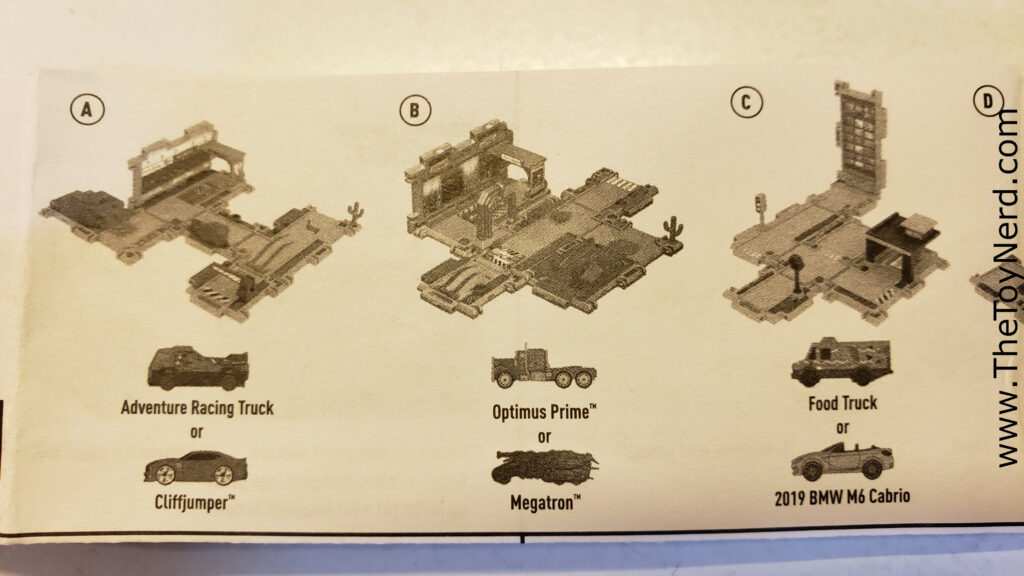 A

Adventure Racing Truck
or
Cliffjumper™

B

Optimus Prime™
or
Megatron™

C

Food Truck
or
2019 BMW M6 Cabrio

D

www.TheToyNerd.com